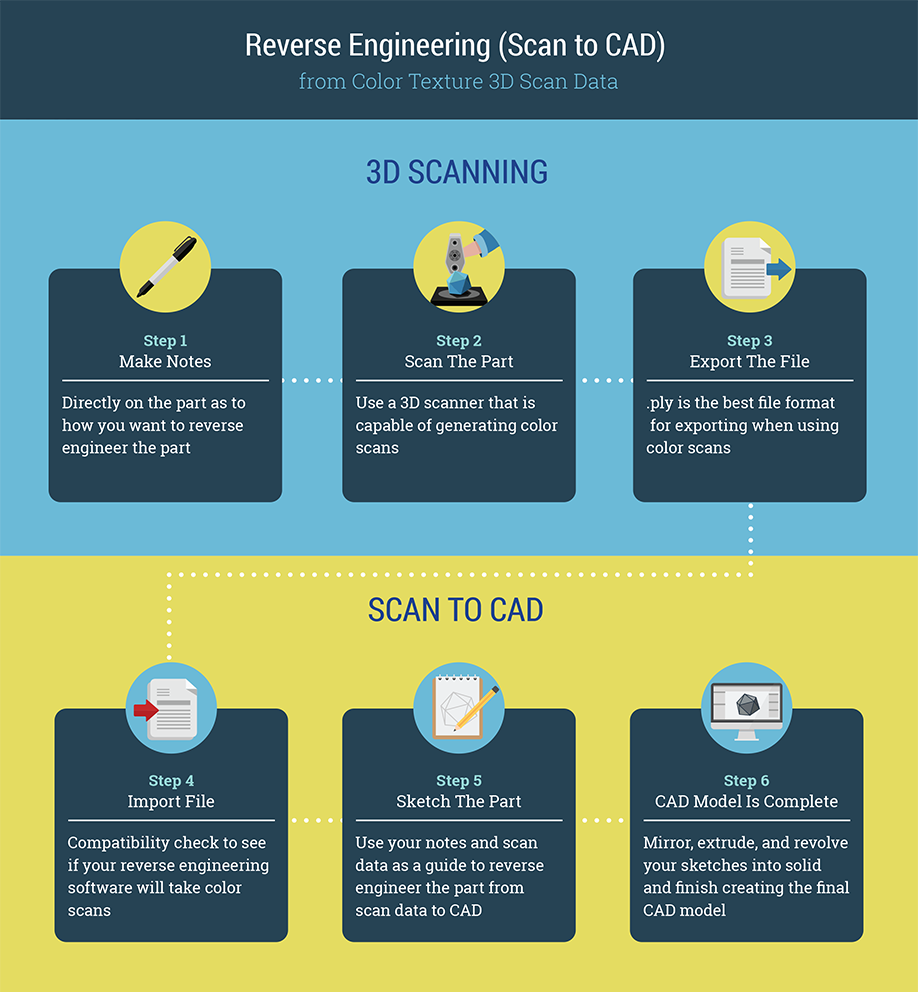 Reverse Engineering (Scan to CAD)
from Color Texture 3D Scan Data

3D SCANNING

Step 1
Make Notes

Directly on the part as to how you want to reverse engineer the part

Step 2
Scan The Part

Use a 3D scanner that is capable of generating color scans

Step 3
Export The File

.ply is the best file format for exporting when using color scans

SCAN TO CAD

Step 4
Import File

Compatibility check to see if your reverse engineering software will take color scans

Step 5
Sketch The Part

Use your notes and scan data as a guide to reverse engineer the part from scan data to CAD

Step 6
CAD Model Is Complete

Mirror, extrude, and revolve your sketches into solid and finish creating the final CAD model