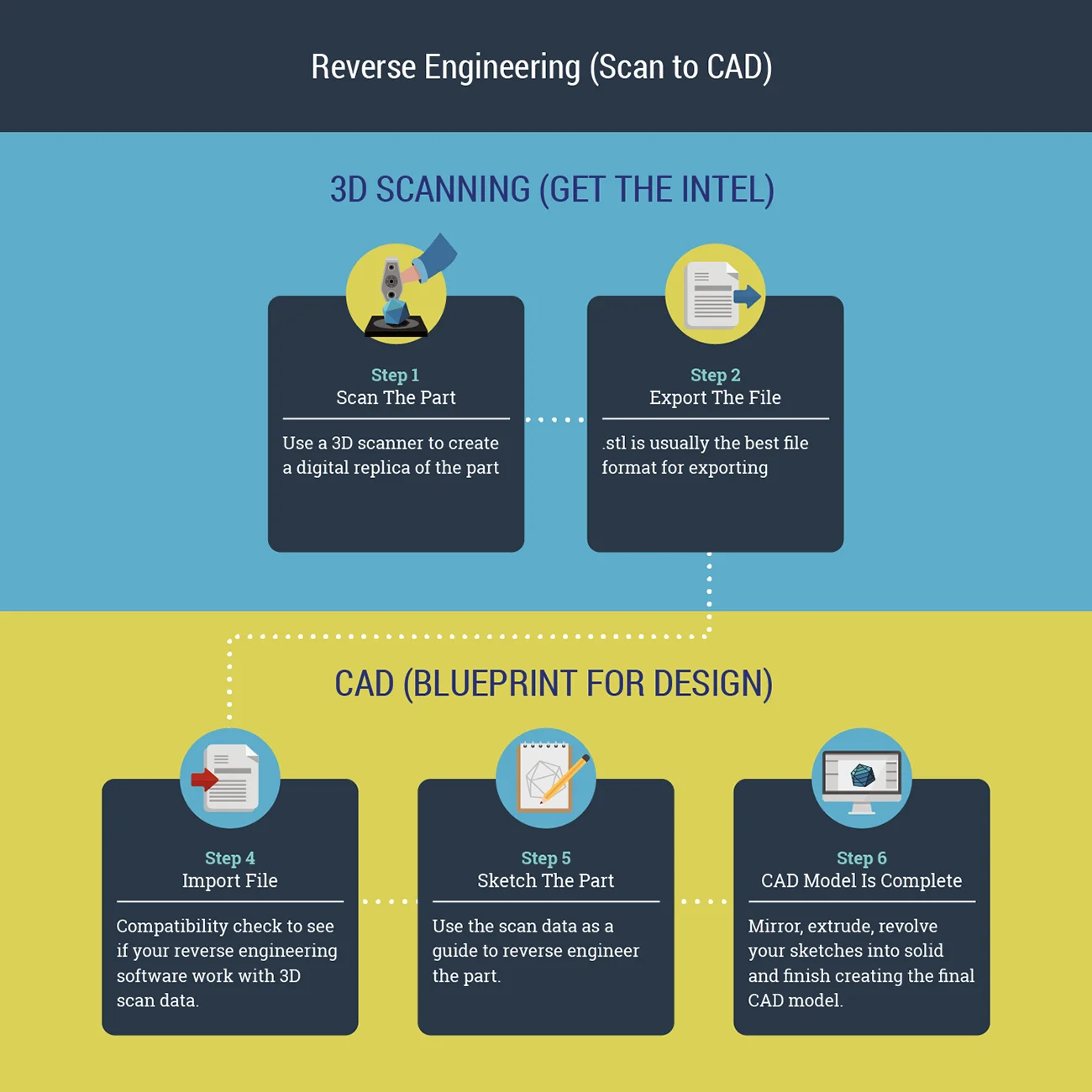 Reverse Engineering (Scan to CAD)

3D SCANNING (GET THE INTEL)

Step 1
Scan The Part

Use a 3D scanner to create a digital replica of the part

Step 2
Export The File

.stl is usually the best file format for exporting

CAD (BLUEPRINT FOR DESIGN)

Step 4
Import File

Compatibility check to see if your reverse engineering software work with 3D scan data.

Step 5
Sketch The Part

Use the scan data as a guide to reverse engineer the part.

Step 6
CAD Model Is Complete

Mirror, extrude, revolve your sketches into solid and finish creating the final CAD model.